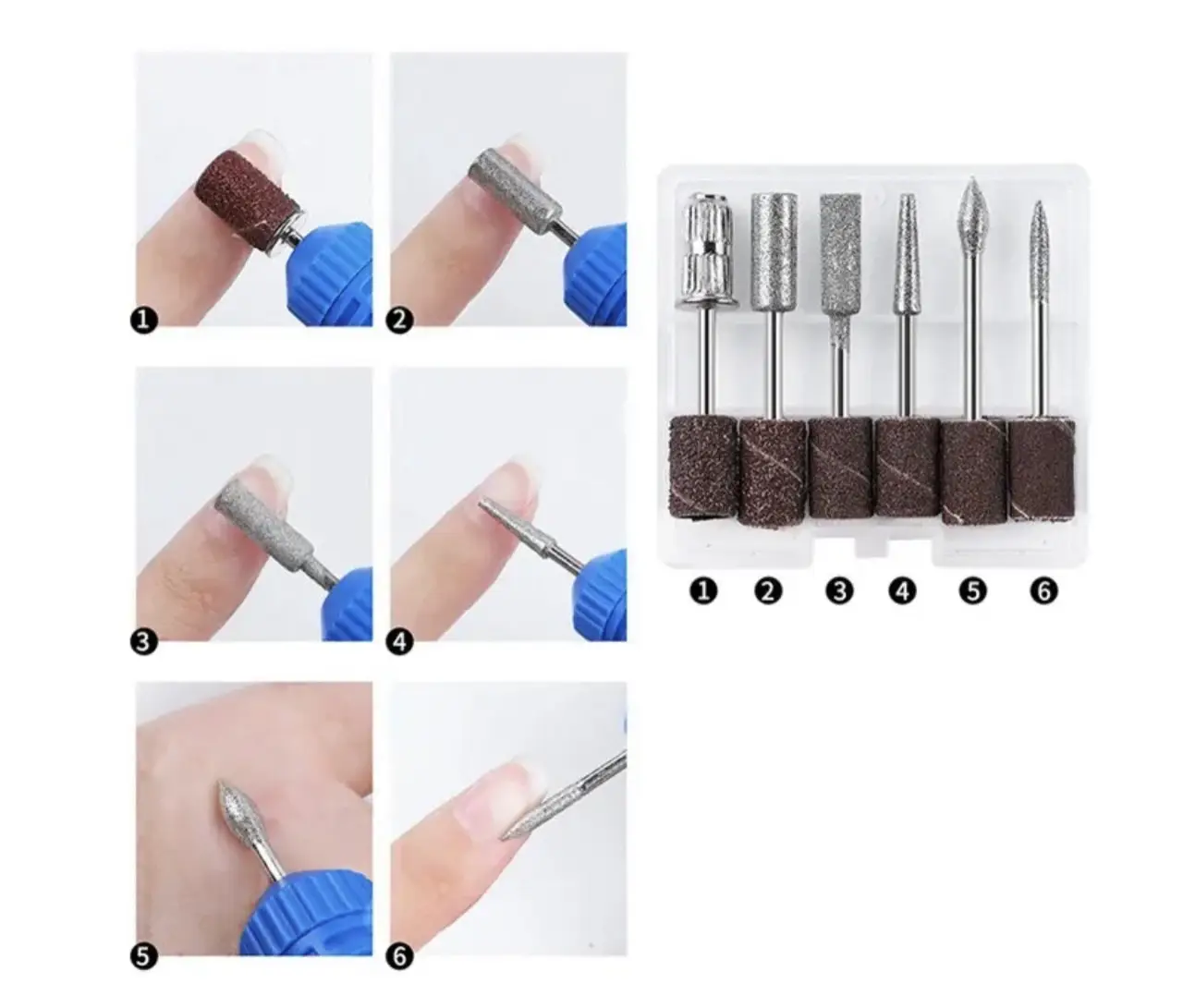 1
2
3
4
5
6

1 2 3 4 5 6